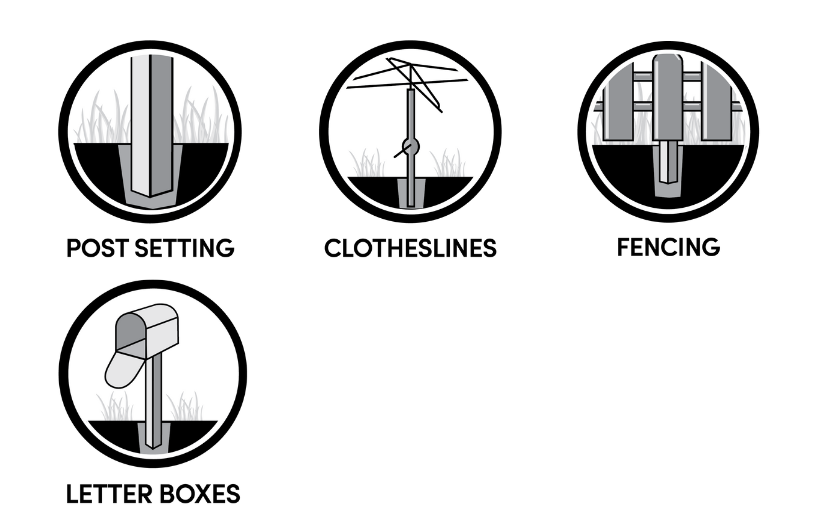 POST SETTING

CLOTHESLINES

FENCING

LETTER BOXES